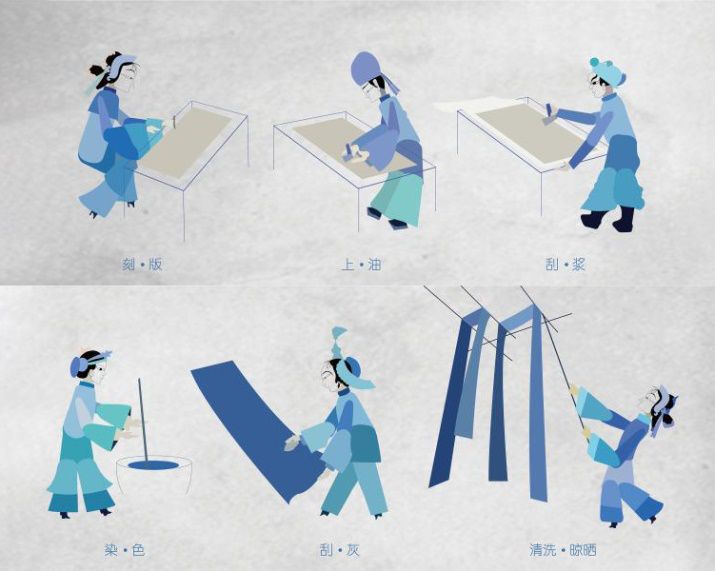 刻 • 版

上 • 油

刮 • 浆

染 • 色

刮 • 灰

清洗 • 晾晒